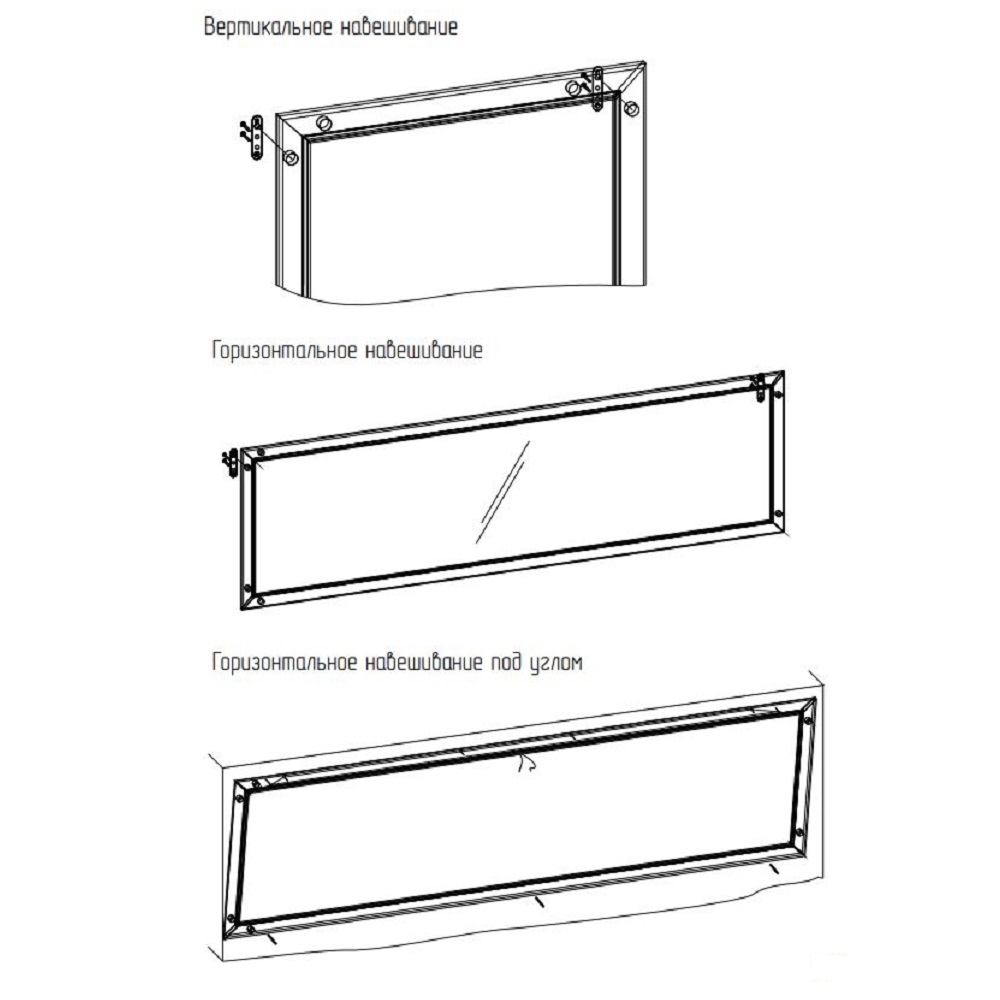 Вертикальное навешивание

Горизонтальное навешивание

Горизонтальное навешивание под углом